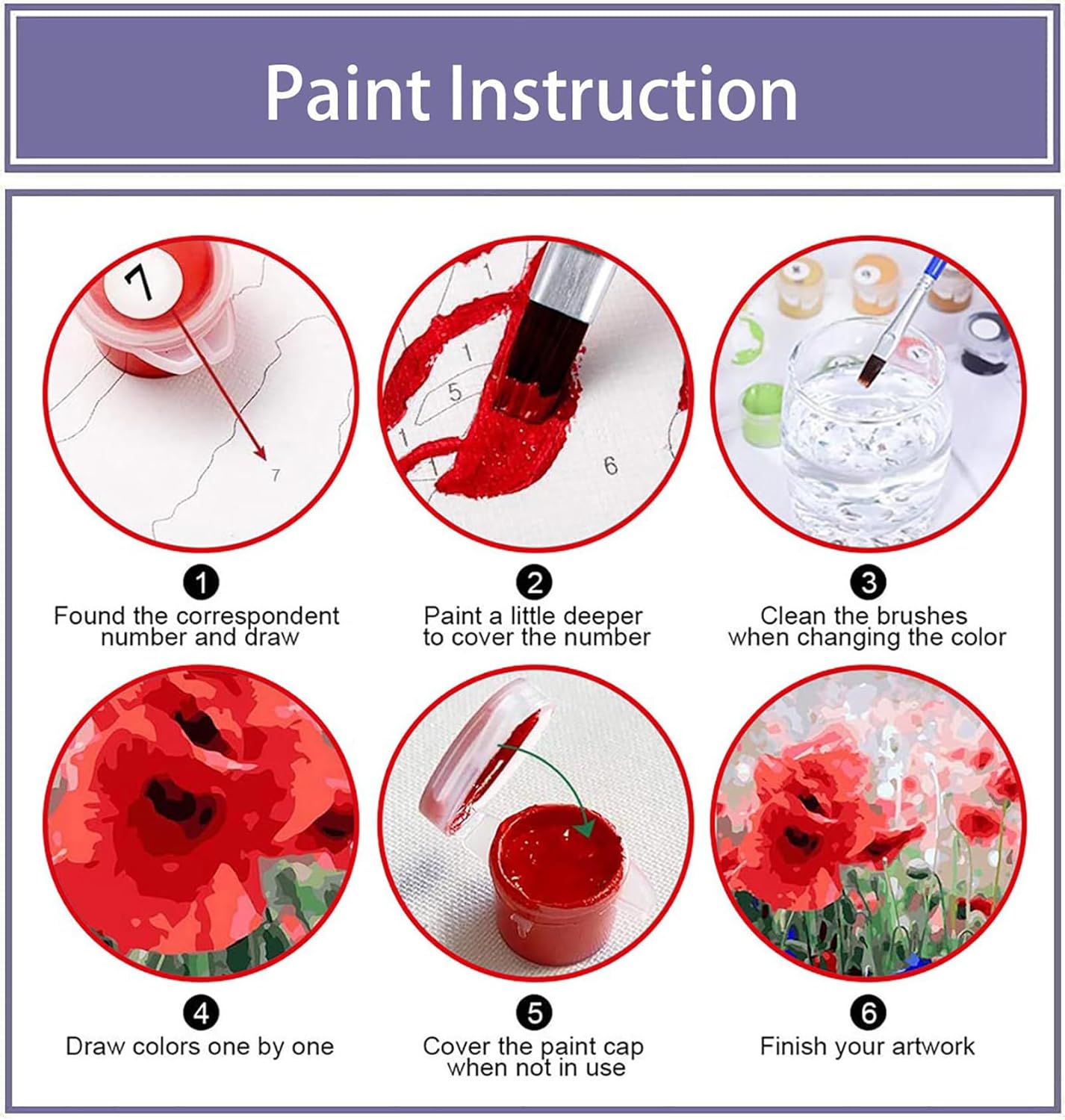 Paint Instruction

7

7

1

1

5

1

6

1
Found the correspondent number and draw

2
Paint a little deeper to cover the number

3
Clean the brushes when changing the color

4
Draw colors one by one

5
Cover the paint cap when not in use

6
Finish your artwork